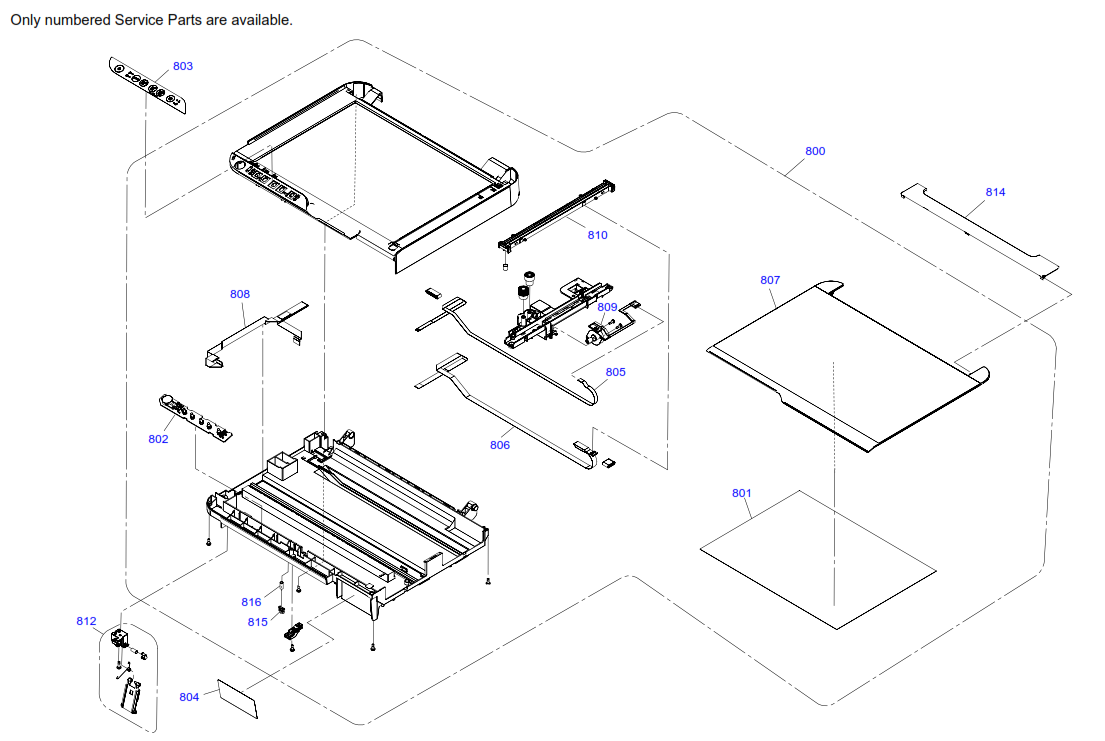 Only numbered Service Parts are available.

803

800

814

810

807

808

809

805

802

806

801

816

815

812

804