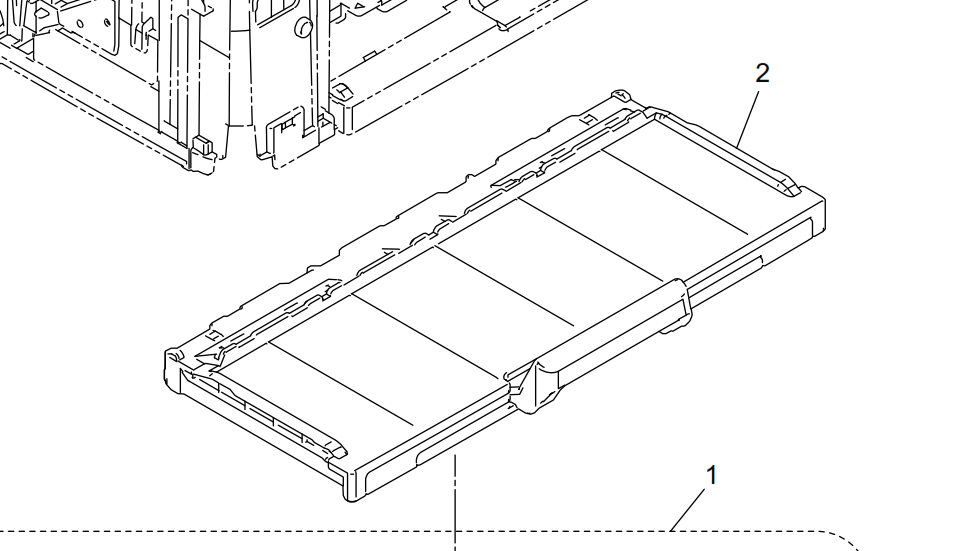 2

1