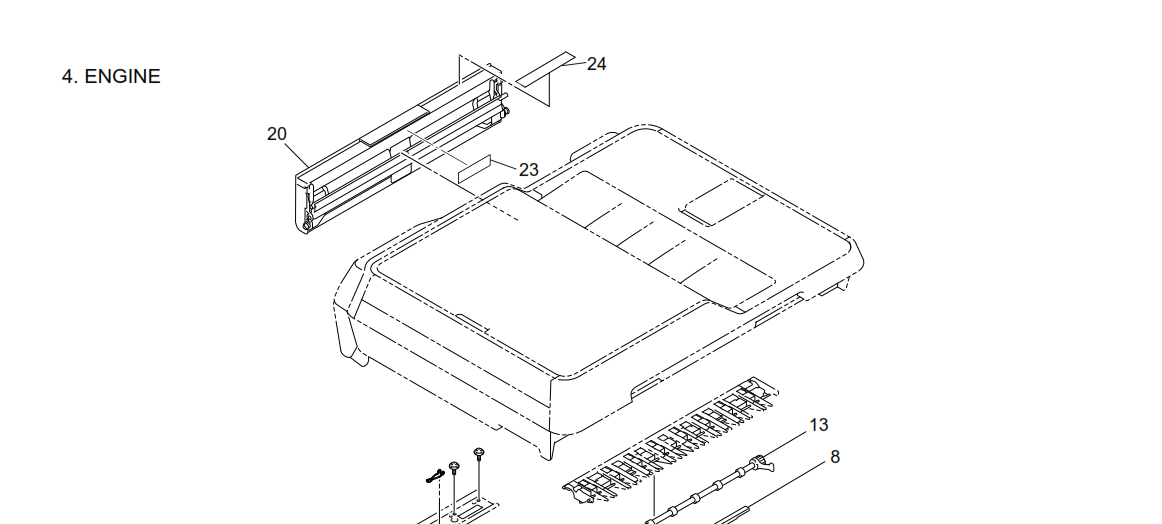 4. ENGINE

24

20

23

13

8