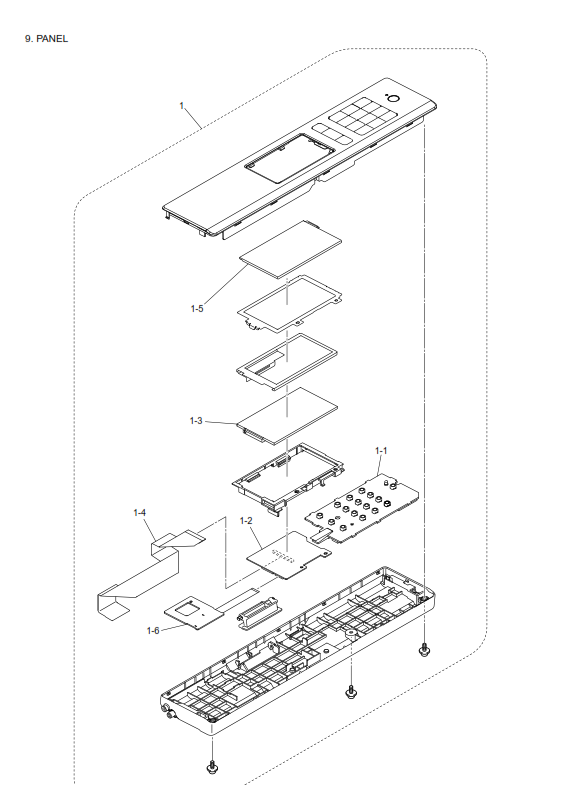 9. PANEL

1

1-5

1-3

1-1

1-4

1-2

1-6