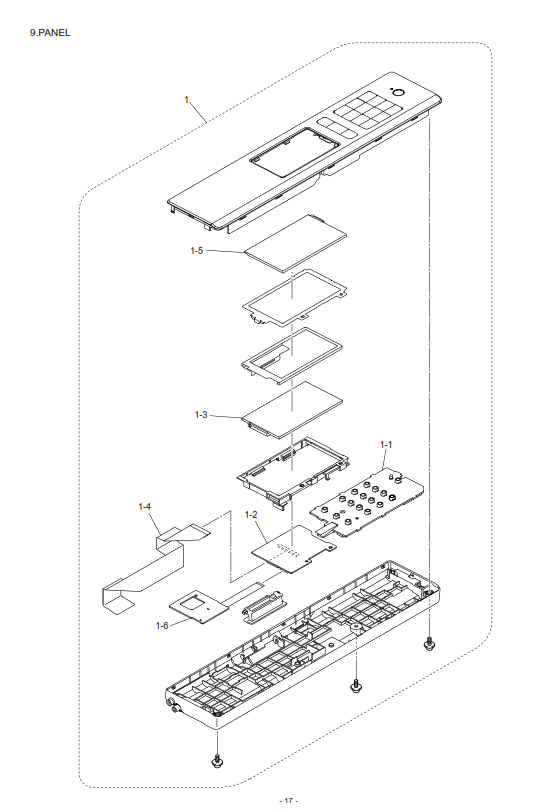 9.PANEL

1

1-5

1-3

1-1

1-4

1-2

1-6

- 17 -