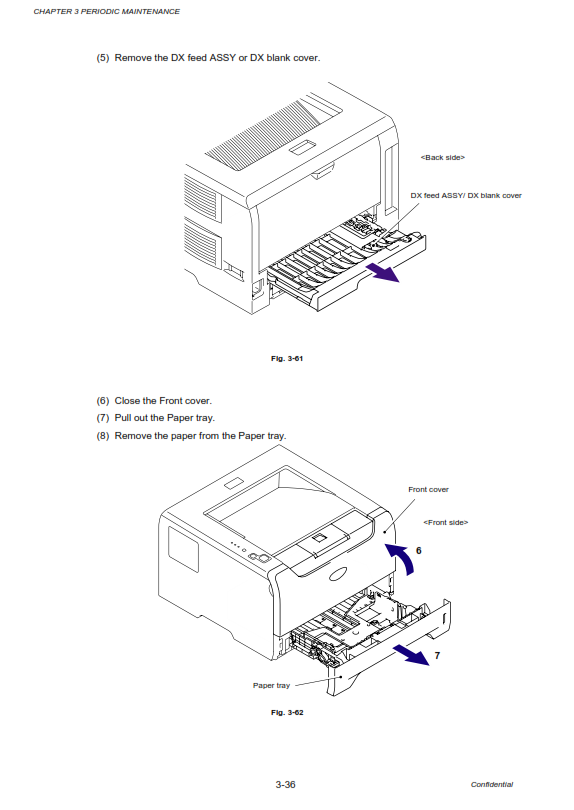 CHAPTER 3 PERIODIC MAINTENANCE

(5) Remove the DX feed ASSY or DX blank cover.

<Back side>

DX feed ASSY/ DX blank cover

Fig. 3-61

(6) Close the Front cover.

(7) Pull out the Paper tray.

(8) Remove the paper from the Paper tray.

Front cover

<Front side>

6

7

Paper tray

Fig. 3-62

3-36

Confidential