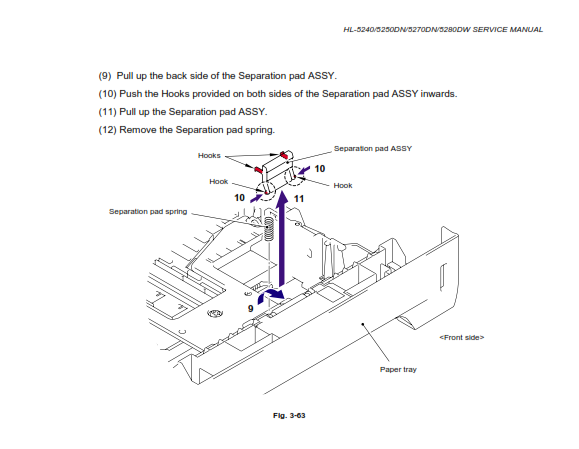 HL-5240/5250DN/5270DN/5280DW SERVICE MANUAL

(9) Pull up the back side of the Separation pad ASSY.

(10) Push the Hooks provided on both sides of the Separation pad ASSY inwards.

(11) Pull up the Separation pad ASSY.

(12) Remove the Separation pad spring.

Hooks

Separation pad ASSY

10

Hook

Hook

10

11

Separation pad spring

9

<Front side>

Paper tray

Fig. 3-63