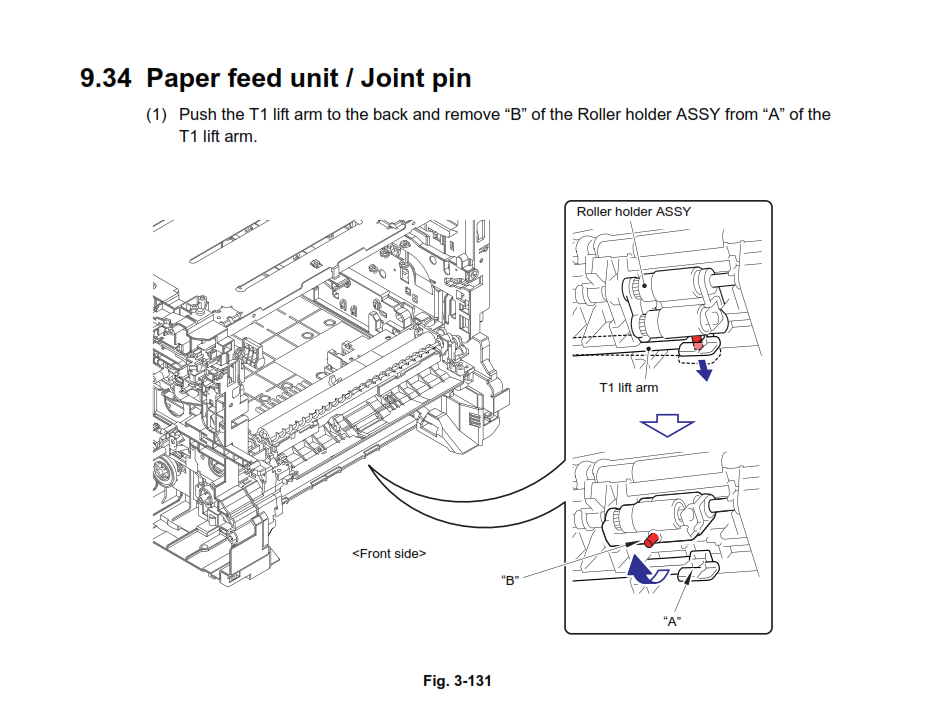 9.34 Paper feed unit / Joint pin

(1) Push the T1 lift arm to the back and remove “B” of the Roller holder ASSY from “A” of the T1 lift arm.

Roller holder ASSY

T1 lift arm

<Front side>

“B”

“A”

Fig. 3-131