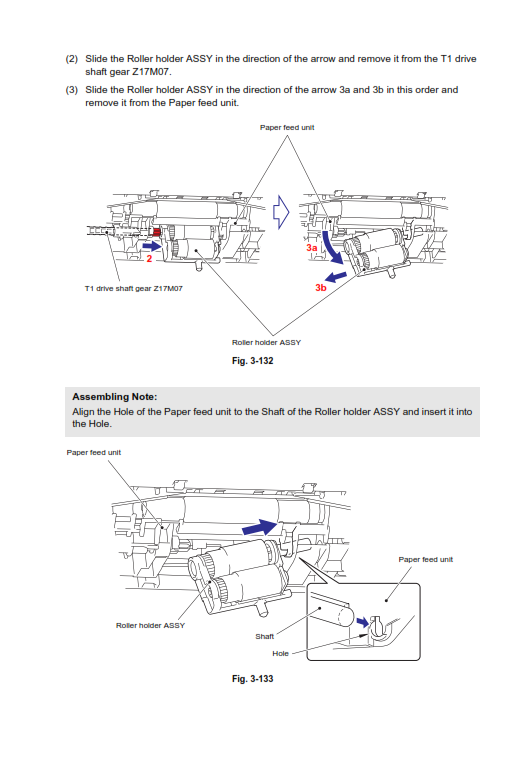 (2) Slide the Roller holder ASSY in the direction of the arrow and remove it from the T1 drive shaft gear Z17M07.

(3) Slide the Roller holder ASSY in the direction of the arrow 3a and 3b in this order and remove it from the Paper feed unit.

Paper feed unit

2

3a

3b

T1 drive shaft gear Z17M07

Roller holder ASSY

Fig. 3-132

Assembling Note:
Align the Hole of the Paper feed unit to the Shaft of the Roller holder ASSY and insert it into the Hole.

Paper feed unit

Paper feed unit

Roller holder ASSY

Shaft

Hole

Fig. 3-133