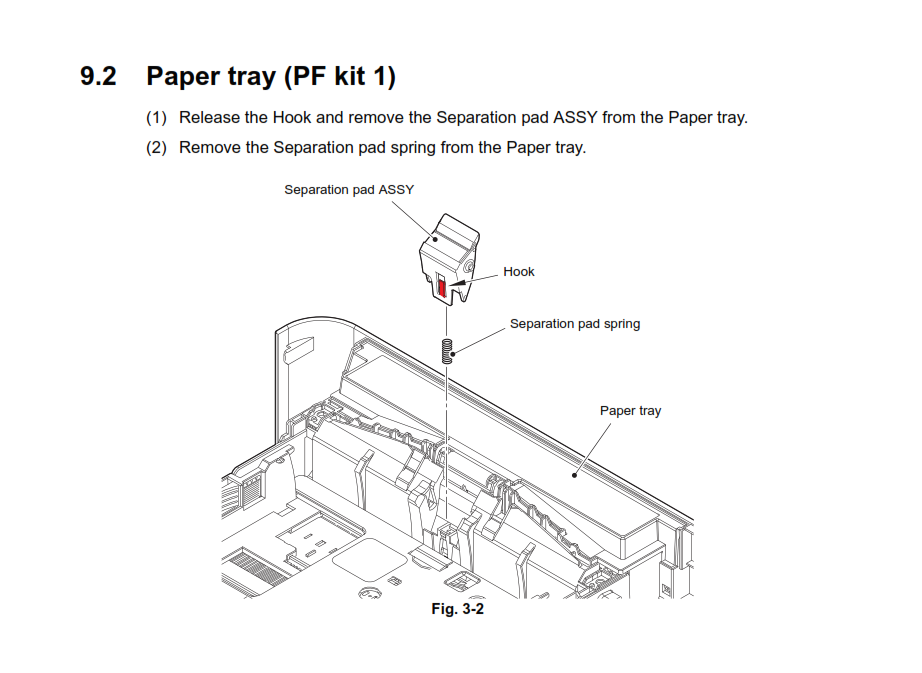 9.2 Paper tray (PF kit 1)

(1) Release the Hook and remove the Separation pad ASSY from the Paper tray.

(2) Remove the Separation pad spring from the Paper tray.

Separation pad ASSY

Hook

Separation pad spring

Paper tray

Fig. 3-2