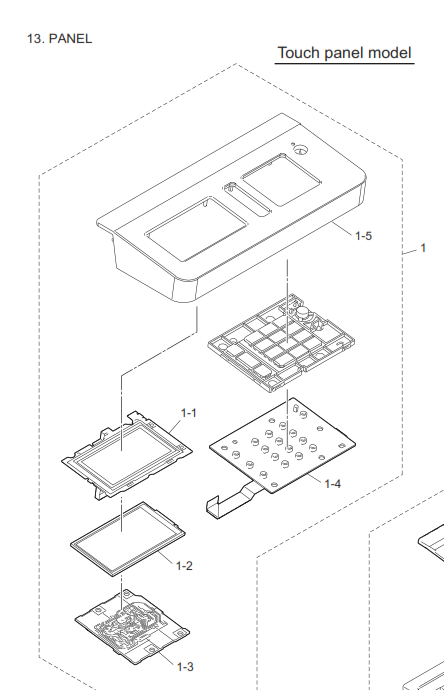 13. PANEL

Touch panel model

1-5

1

1-1

1-4

1-2

1-3