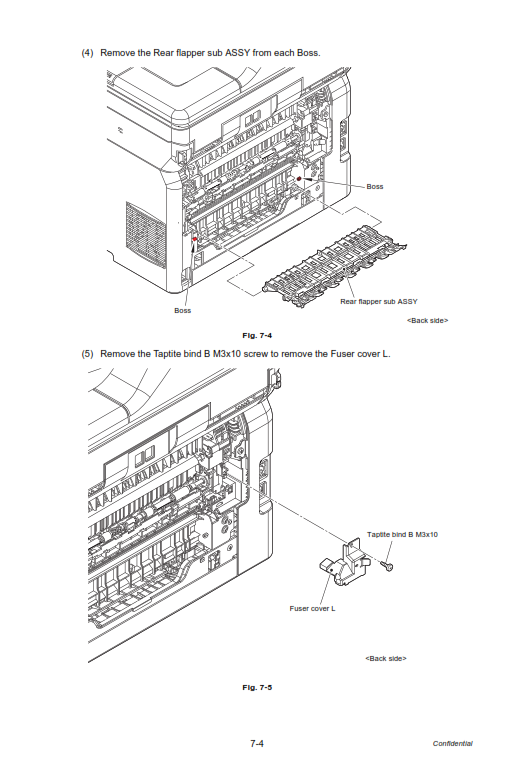 (4) Remove the Rear flapper sub ASSY from each Boss.

Boss

Boss

Rear flapper sub ASSY

<Back side>

Fig. 7-4

(5) Remove the Taptite bind B M3x10 screw to remove the Fuser cover L.

Taptite bind B M3x10

Fuser cover L

<Back side>

Fig. 7-5

7-4

Confidential