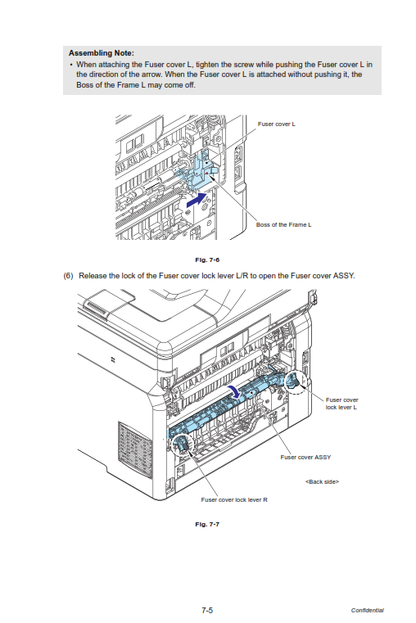 Assembling Note:

• When attaching the Fuser cover L, tighten the screw while pushing the Fuser cover L in the direction of the arrow. When the Fuser cover L is attached without pushing it, the Boss of the Frame L may come off.

Fuser cover L

Boss of the Frame L

Fig. 7-6

(6) Release the lock of the Fuser cover lock lever L/R to open the Fuser cover ASSY.

Fuser cover lock lever L

Fuser cover ASSY

<Back side>

Fuser cover lock lever R

Fig. 7-7

7-5

Confidential