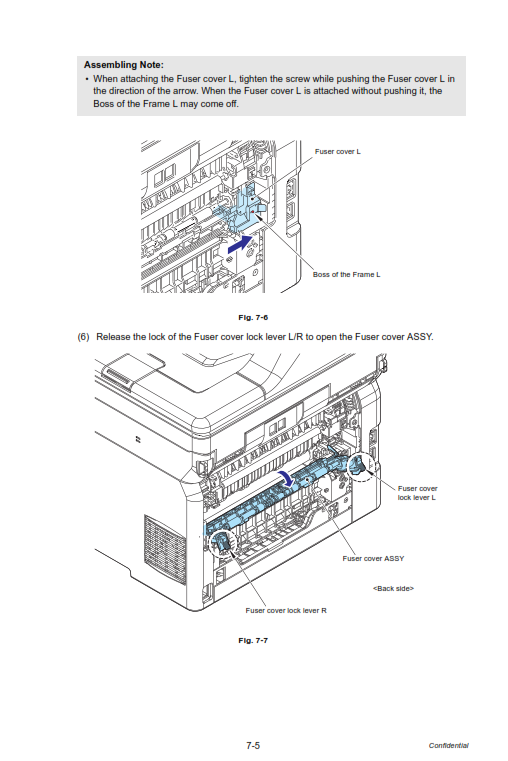 Assembling Note:

• When attaching the Fuser cover L, tighten the screw while pushing the Fuser cover L in the direction of the arrow. When the Fuser cover L is attached without pushing it, the Boss of the Frame L may come off.

Fuser cover L

Boss of the Frame L

Fig. 7-6

(6) Release the lock of the Fuser cover lock lever L/R to open the Fuser cover ASSY.

Fuser cover lock lever L

Fuser cover ASSY

<Back side>

Fuser cover lock lever R

Fig. 7-7

7-5

Confidential