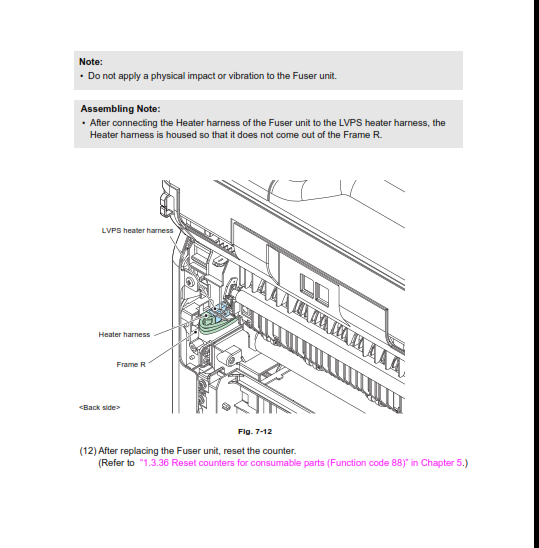 Note:
• Do not apply a physical impact or vibration to the Fuser unit.

Assembling Note:
• After connecting the Heater harness of the Fuser unit to the LVPS heater harness, the Heater harness is housed so that it does not come out of the Frame R.

LVPS heater harness

Heater harness

Frame R

<Back side>

Fig. 7-12

(12) After replacing the Fuser unit, reset the counter.
(Refer to "1.3.36 Reset counters for consumable parts (Function code 88)" in Chapter 5.)