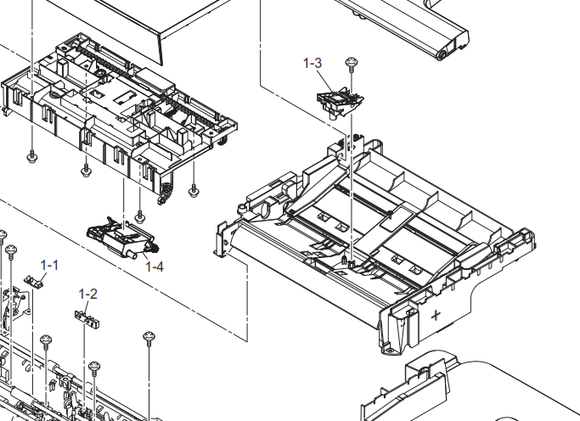 1-3

1-4

1-1

1-2