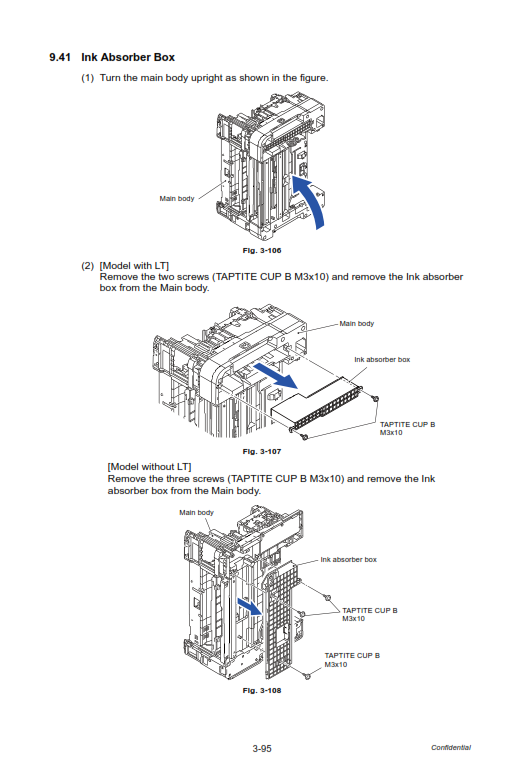 9.41 Ink Absorber Box

(1) Turn the main body upright as shown in the figure.

Main body

Fig. 3-106

(2) [Model with LT]
Remove the two screws (TAPTITE CUP B M3x10) and remove the Ink absorber box from the Main body.

Main body

Ink absorber box

TAPTITE CUP B M3x10

Fig. 3-107

[Model without LT]
Remove the three screws (TAPTITE CUP B M3x10) and remove the Ink absorber box from the Main body.

Main body

Ink absorber box

TAPTITE CUP B M3x10

TAPTITE CUP B M3x10

Fig. 3-108

3-95

Confidential