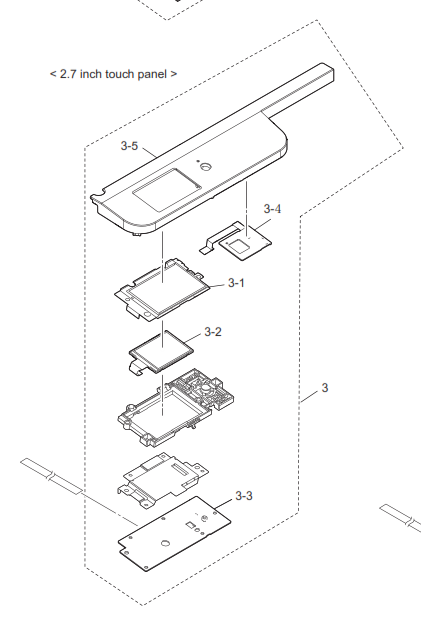 < 2.7 inch touch panel >

3-5

3-4

3-1

3-2

3

3-3