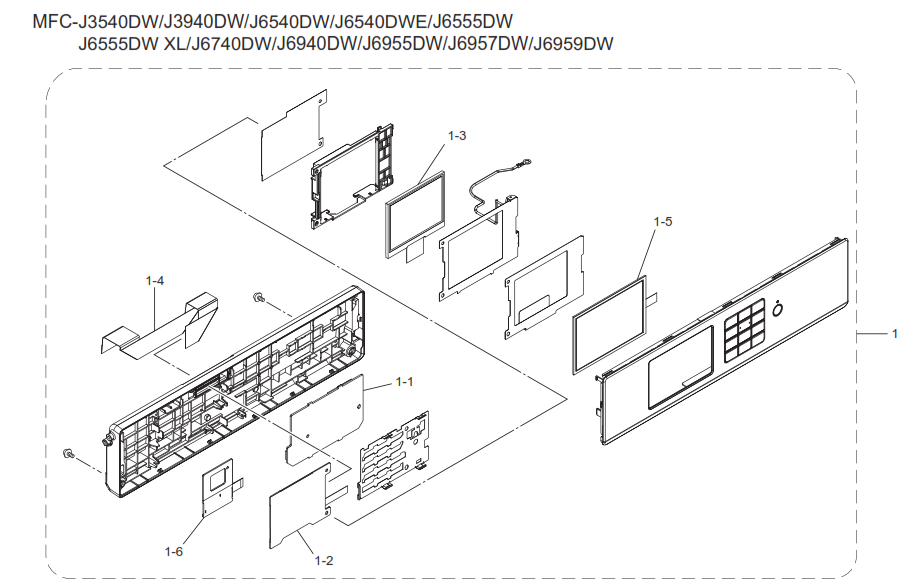 MFC-J3540DW/J3940DW/J6540DW/J6540DWE/J6555DW
J6555DW XL/J6740DW/J6940DW/J6955DW/J6957DW/J6959DW

1-3

1-5

1-4

1

1-1

1-6

1-2