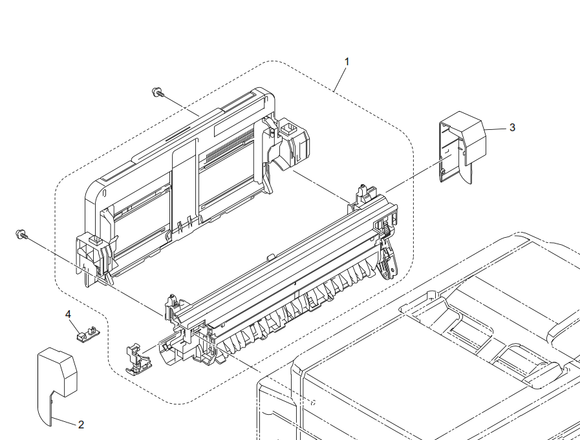 1
3
4
2