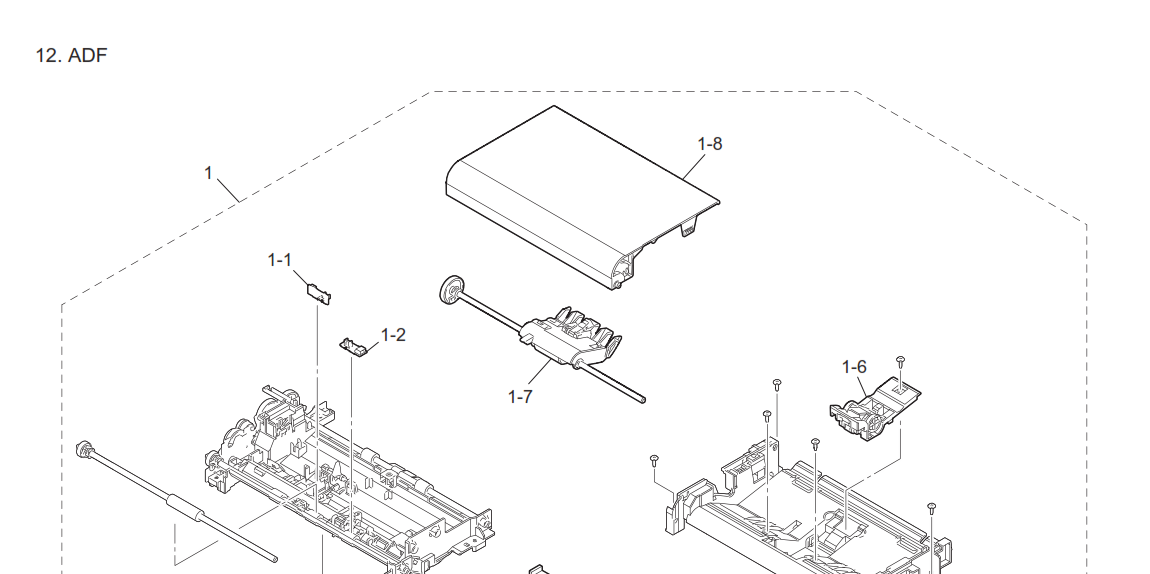 12. ADF

1

1-8

1-1

1-2

1-7

1-6