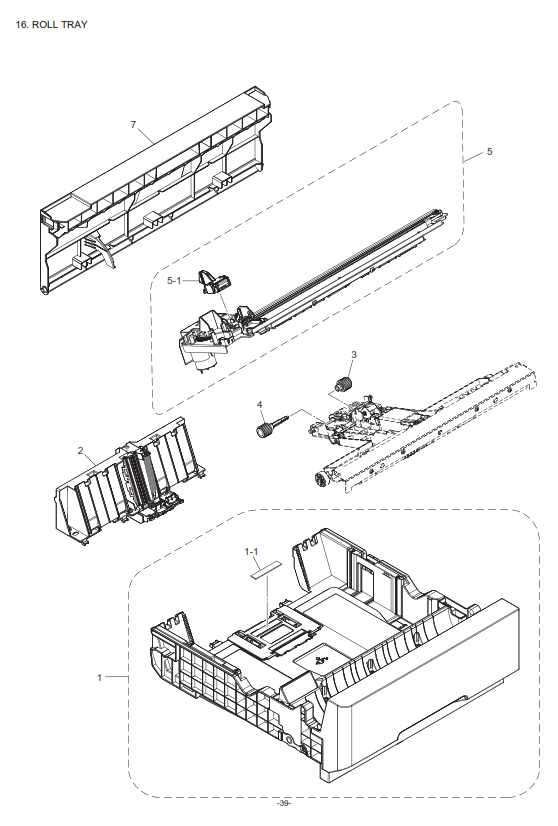 16. ROLL TRAY

7

5

5-1

3

4

2

1-1

1

-39-