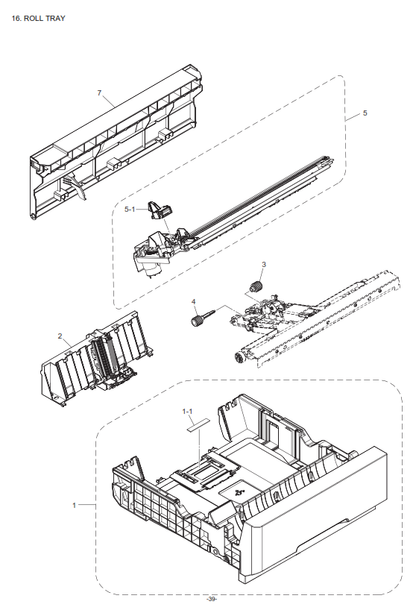 16. ROLL TRAY

7

5

5-1

3

4

2

1-1

1

-39-