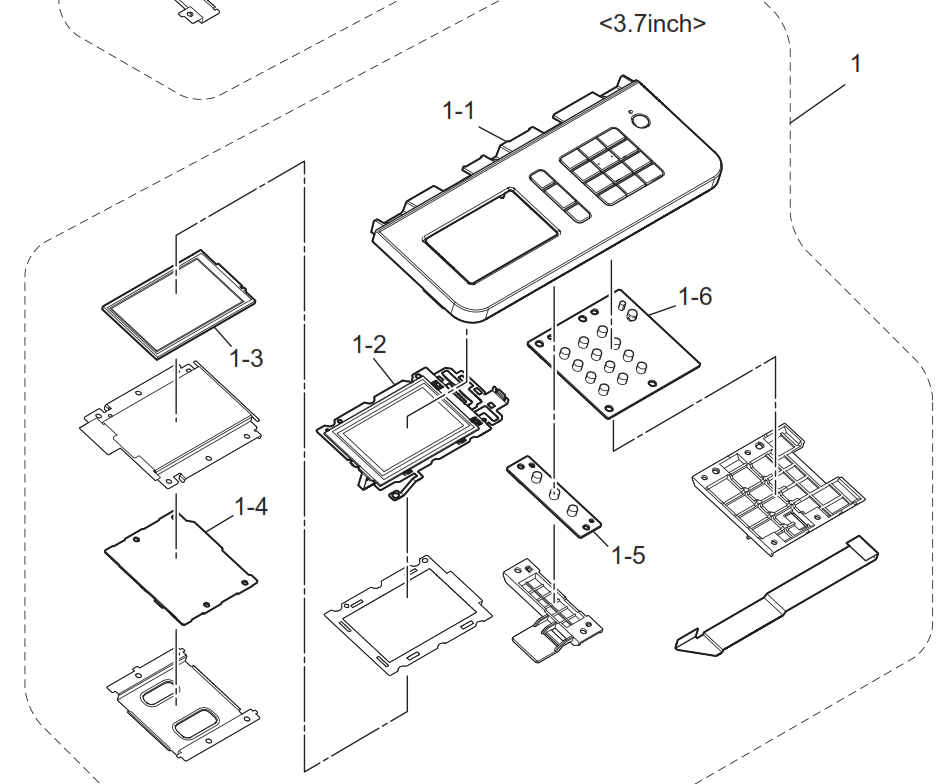 <3.7inch>

1

1-1

1-6

1-3

1-2

1-4

1-5