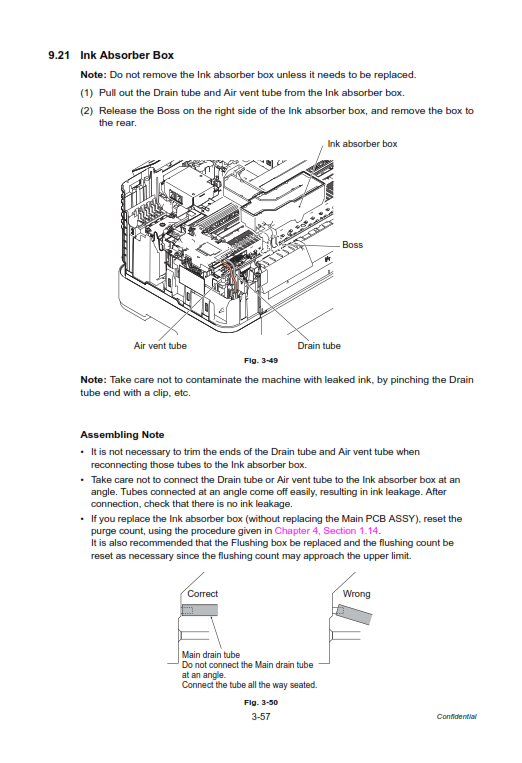 9.21 Ink Absorber Box

Note: Do not remove the Ink absorber box unless it needs to be replaced.

(1) Pull out the Drain tube and Air vent tube from the Ink absorber box.

(2) Release the Boss on the right side of the Ink absorber box, and remove the box to the rear.

Ink absorber box

Boss

Air vent tube

Drain tube

Fig. 3-49

Note: Take care not to contaminate the machine with leaked ink, by pinching the Drain tube end with a clip, etc.

Assembling Note

• It is not necessary to trim the ends of the Drain tube and Air vent tube when reconnecting those tubes to the Ink absorber box.

• Take care not to connect the Drain tube or Air vent tube to the Ink absorber box at an angle. Tubes connected at an angle come off easily, resulting in ink leakage. After connection, check that there is no ink leakage.

• If you replace the Ink absorber box (without replacing the Main PCB ASSY), reset the purge count, using the procedure given in Chapter 4, Section 1.14.
It is also recommended that the Flushing box be replaced and the flushing count be reset as necessary since the flushing count may approach the upper limit.

Correct

Wrong

Main drain tube
Do not connect the Main drain tube at an angle.
Connect the tube all the way seated.

Fig. 3-50

3-57

Confidential