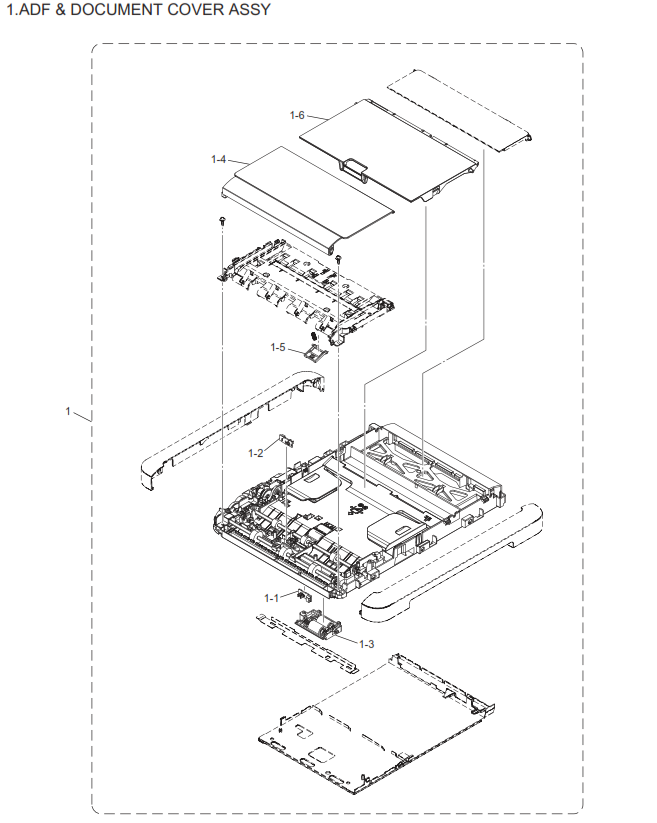 1.ADF & DOCUMENT COVER ASSY

1-6

1-4

1-5

1

1-2

1-1

1-3