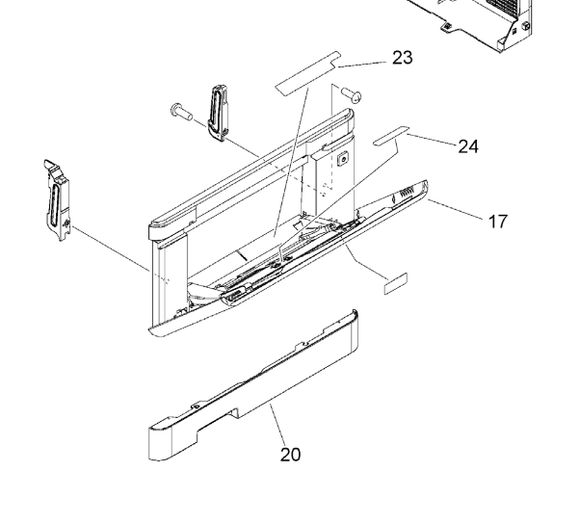 23
24
17
20