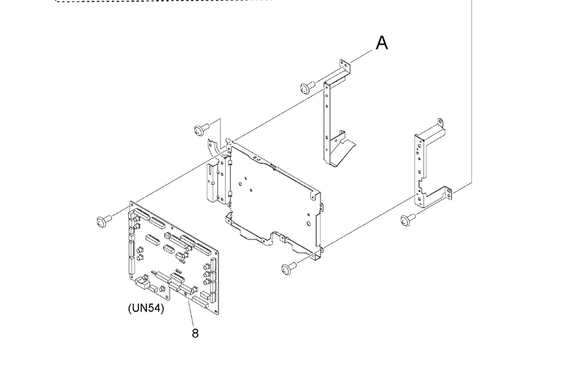 A

(UN54)

8