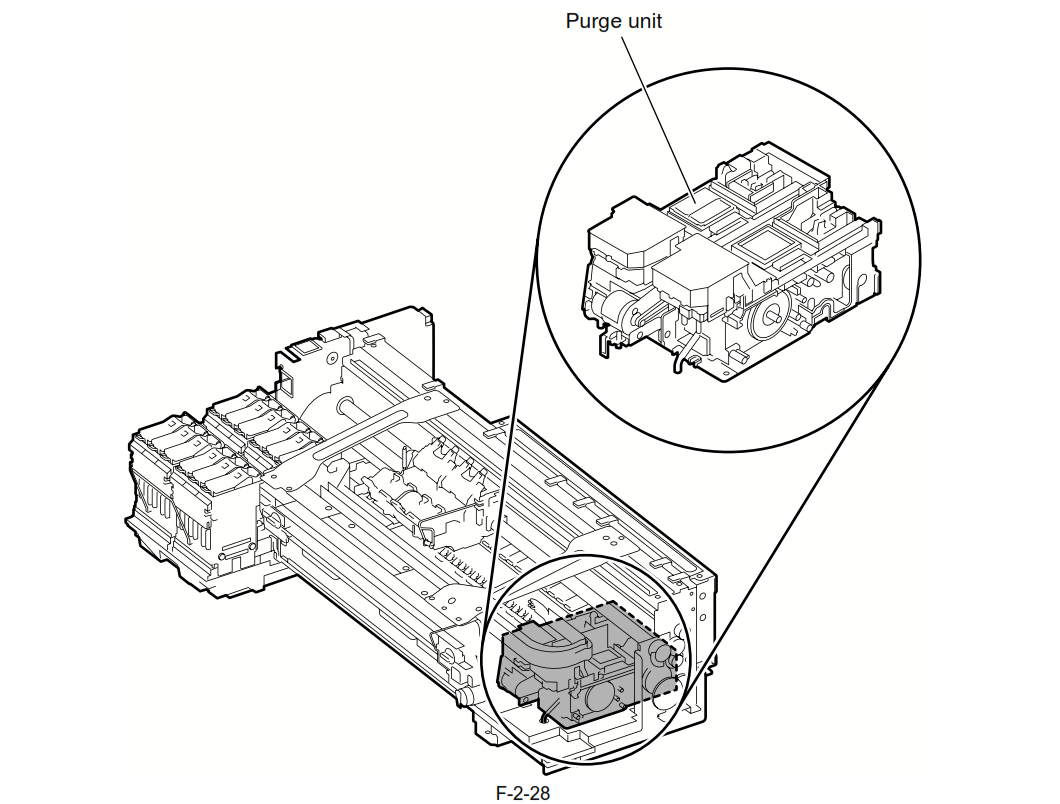 Purge unit

F-2-28