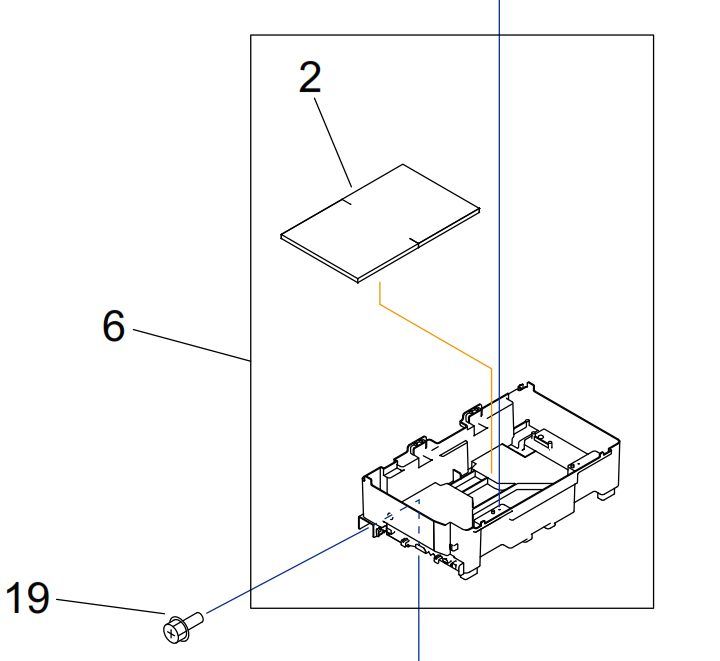 2

6

19