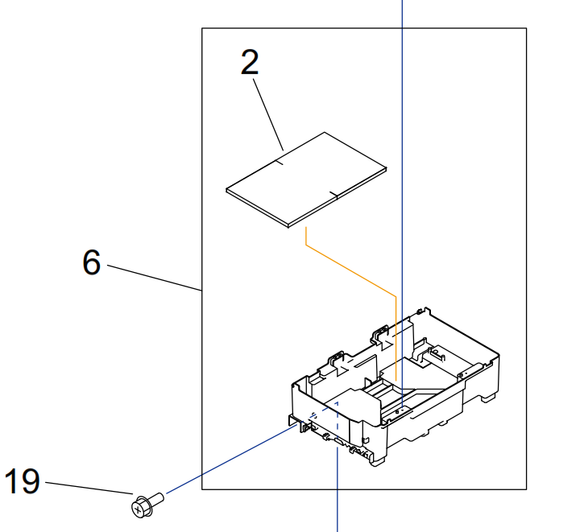 2
6
19