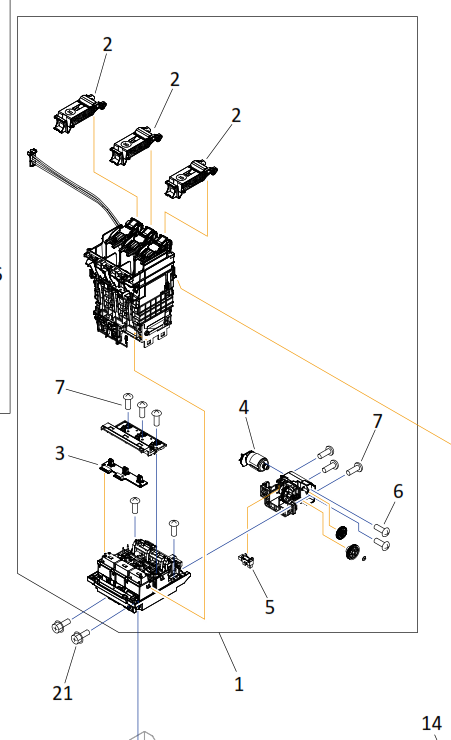 2
2
2
7
4
7
3
6
5
21
1
14