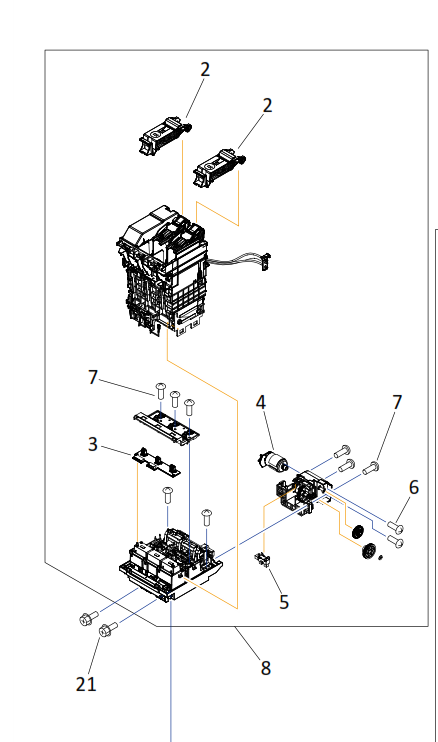 2
2
7
3
4
7
6
5
8
21