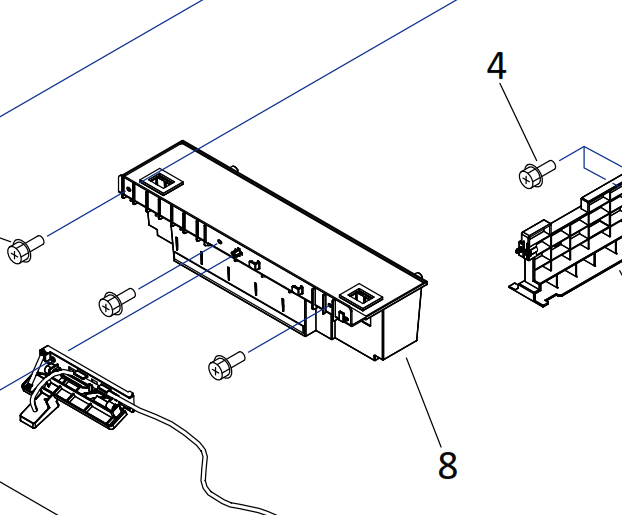 4

8