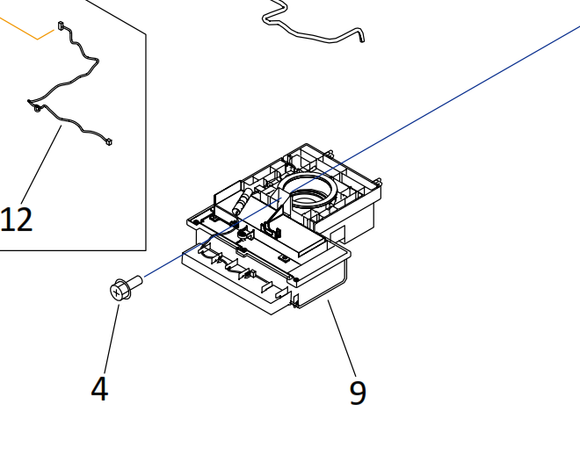 12

4

9