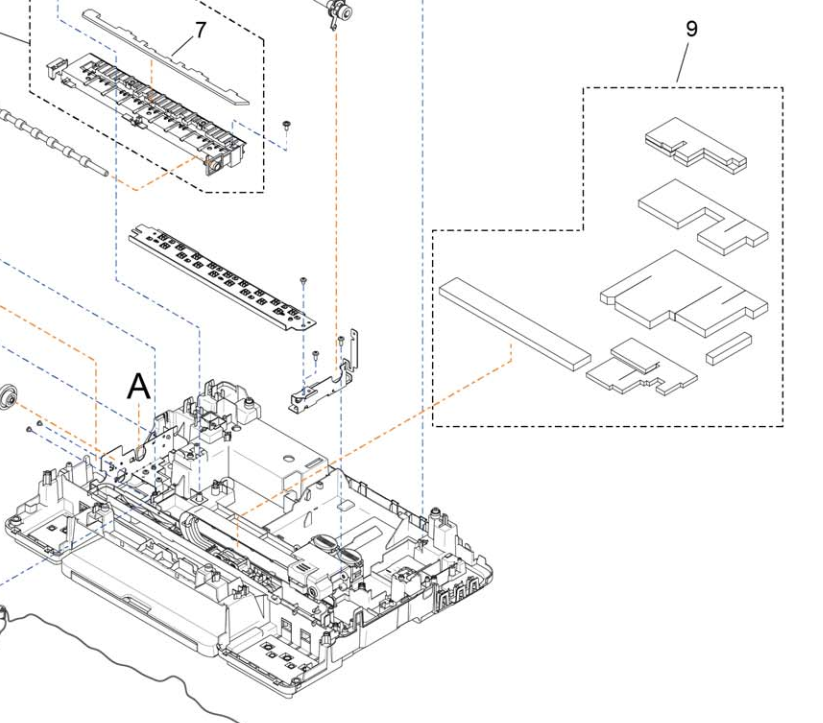 7

9

A