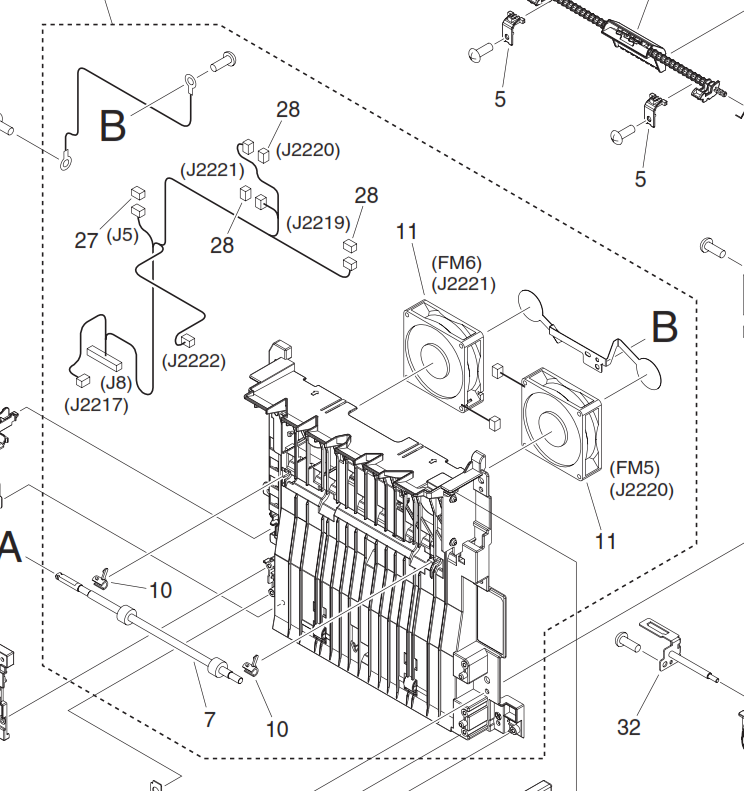 5

5

B

28
(J2220)

(J2221)

28

27 (J5)

28

(J2219)

11
(FM6)
(J2221)

B

(J2222)

(J8)
(J2217)

(FM5)
(J2220)

11

A

10

7

10

32