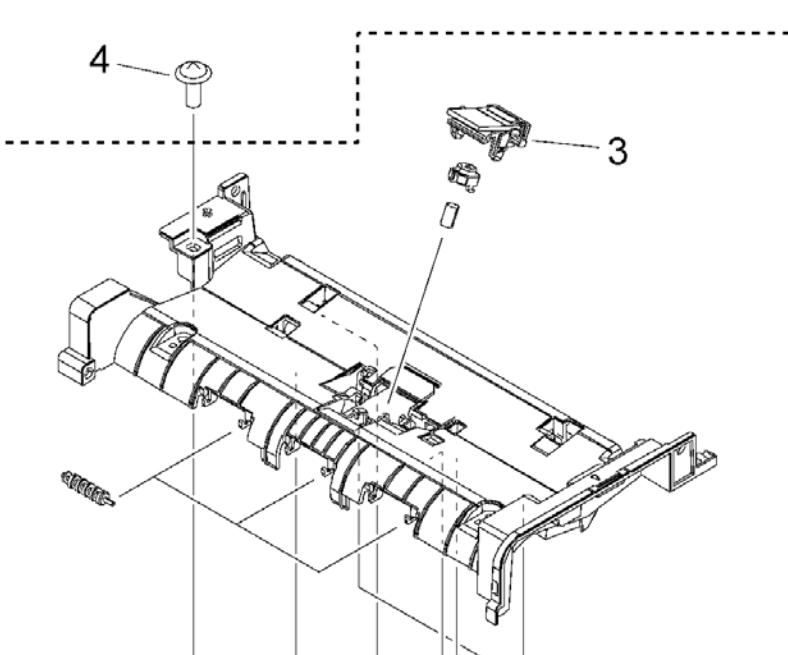 4

3