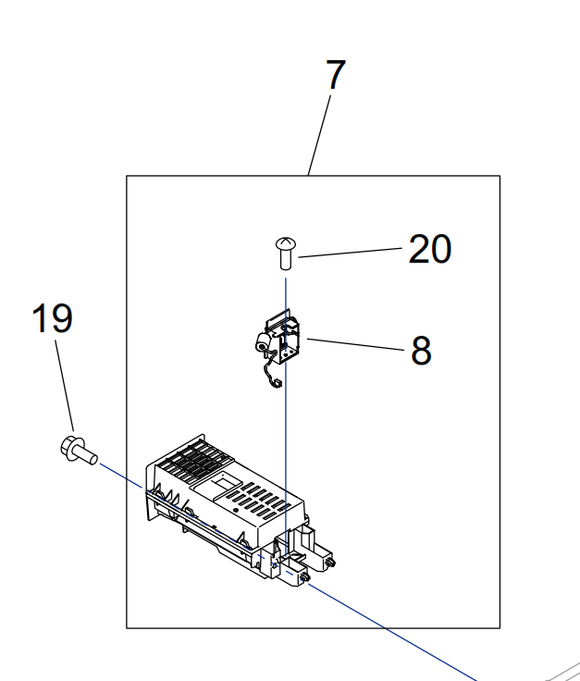 7

20

19

8