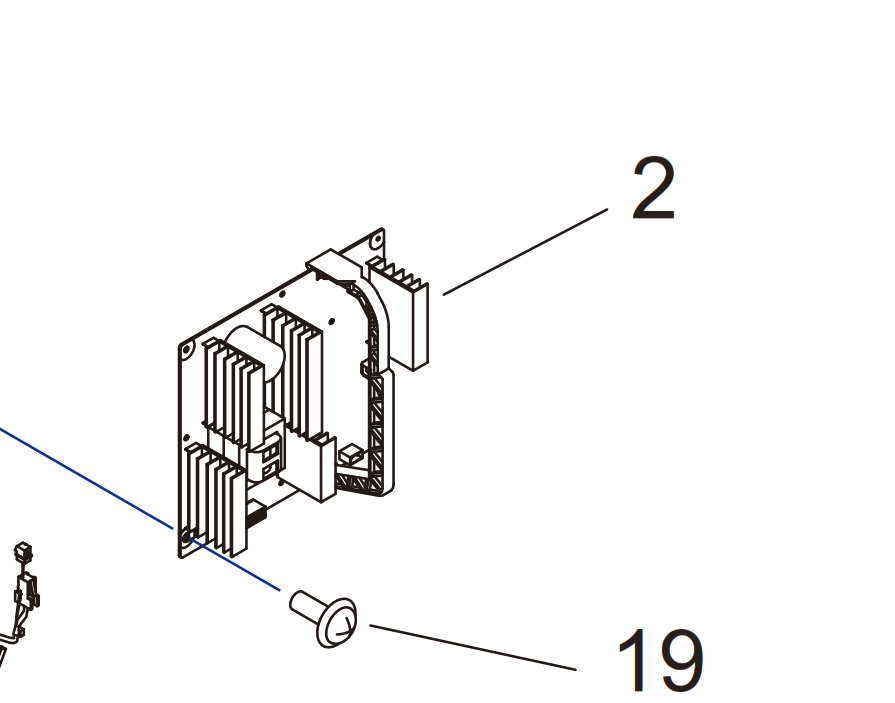 2

19