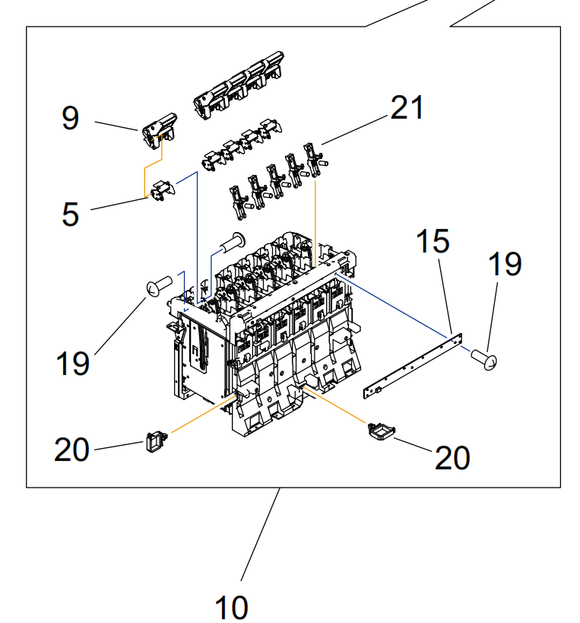 9
21
5
15
19
19
20
20
10