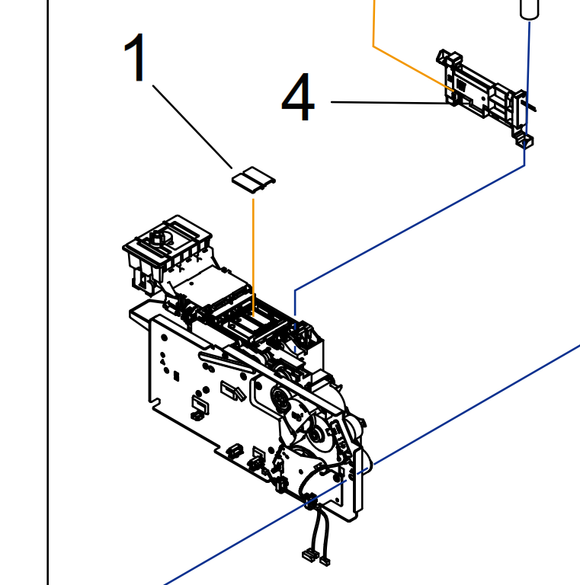 1

4