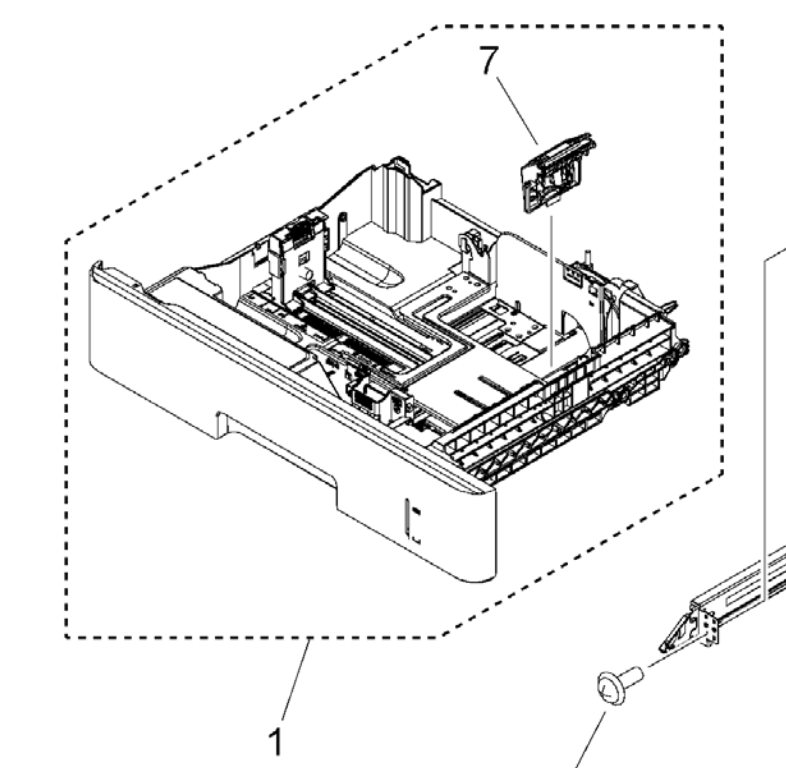 7

1