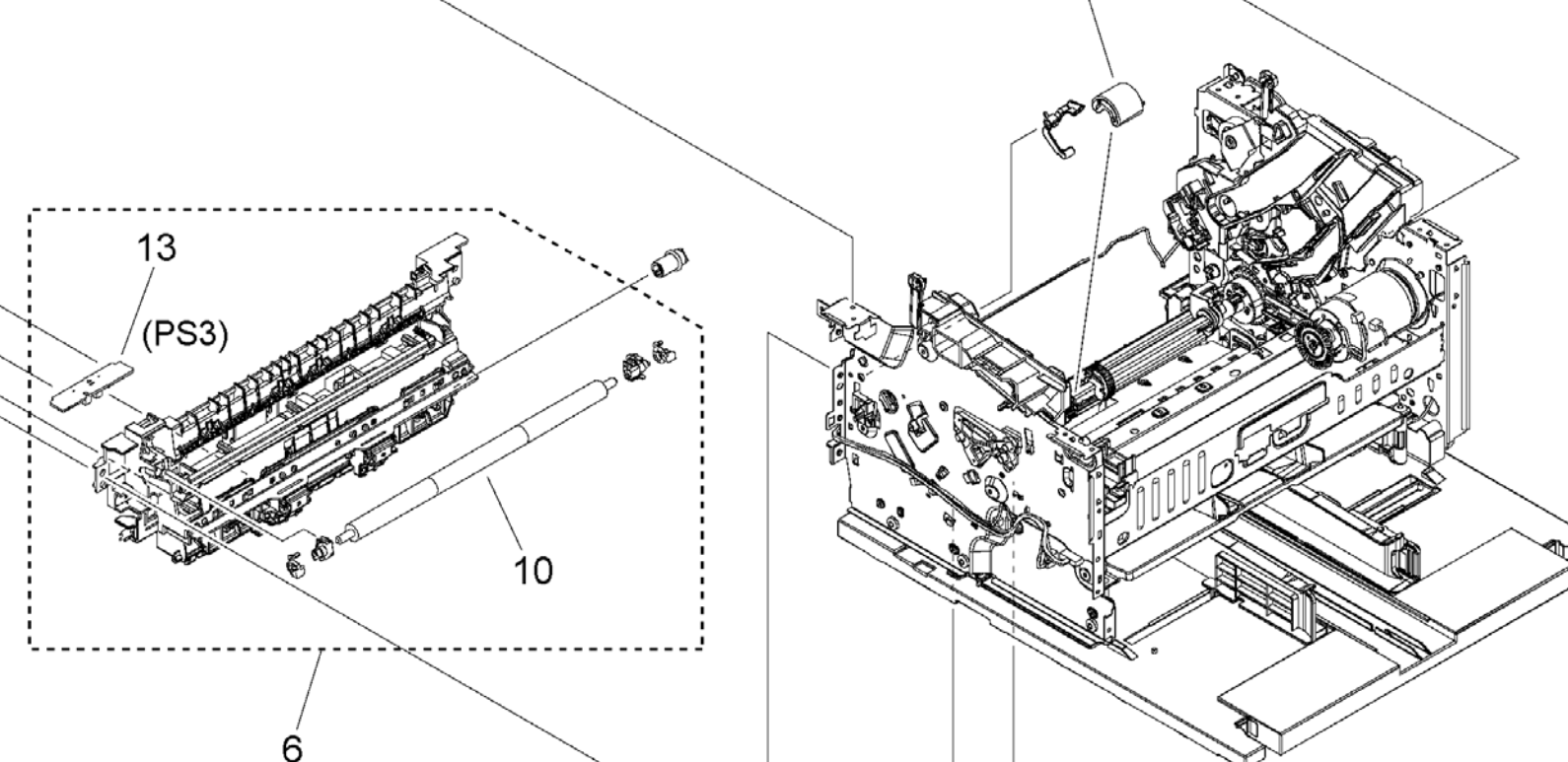 13
(PS3)
10
6