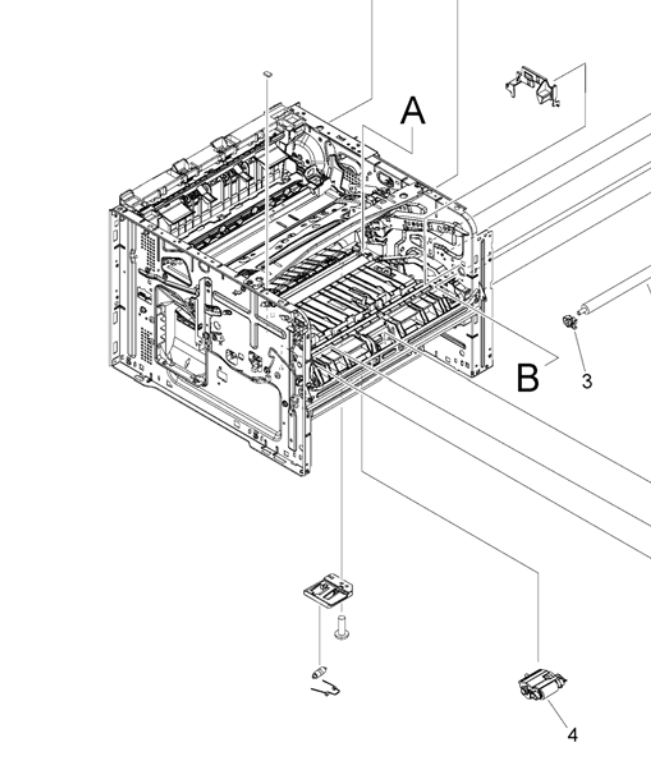 A

B

3

4