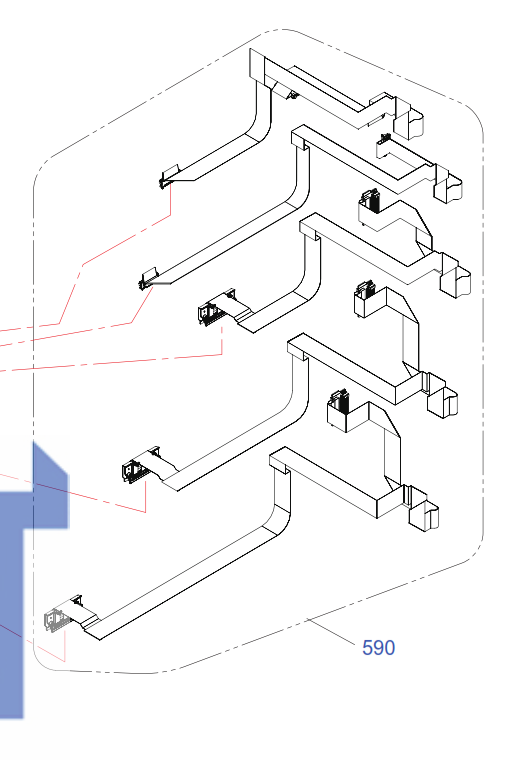 590