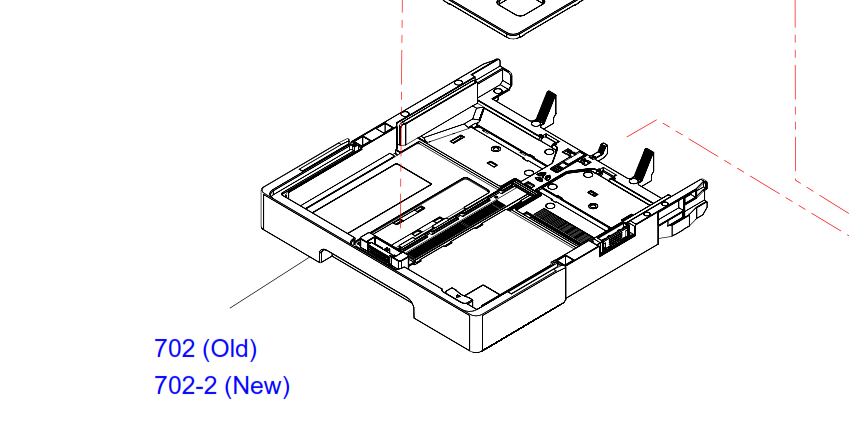 702 (Old)
702-2 (New)