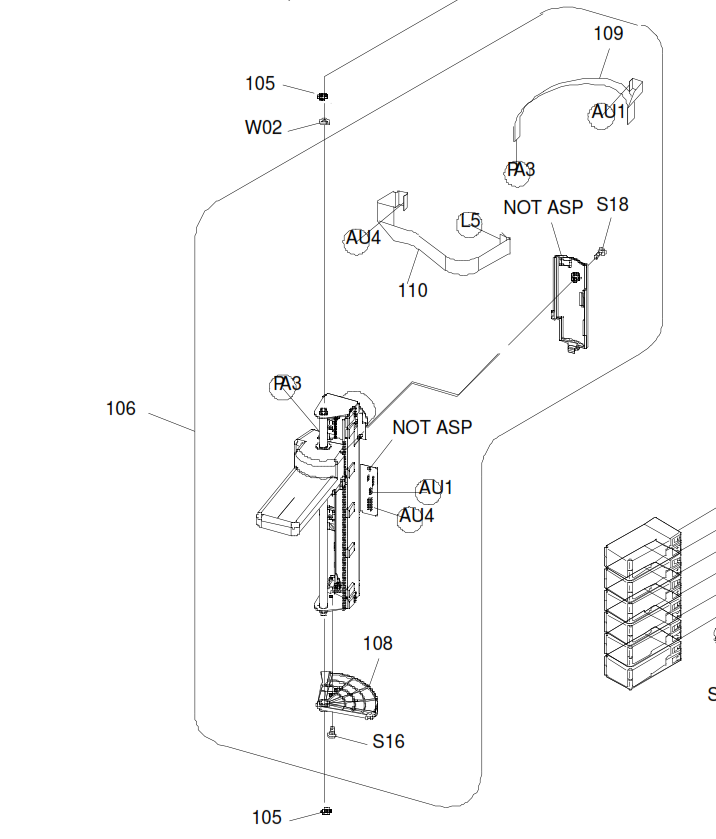 109
105
AU1
W02
PA3
NOT ASP
S18
L5
AU4
110
PA3
106
NOT ASP
AU1
AU4
108
S16
105
S