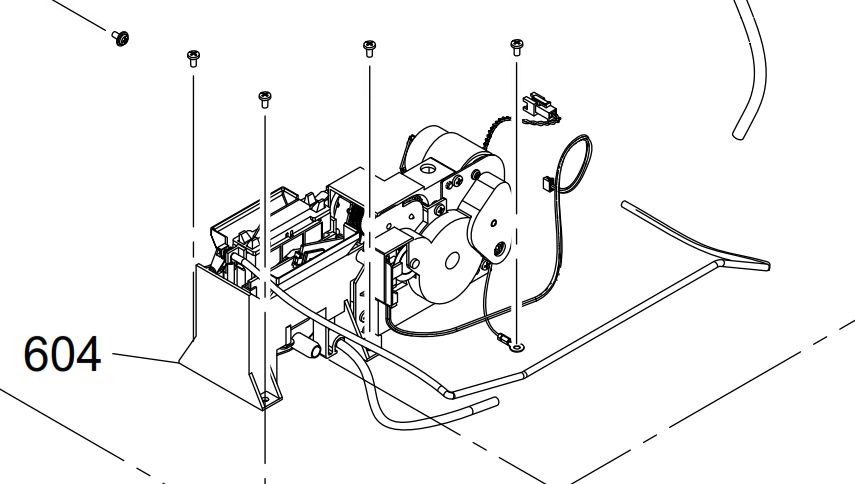 604