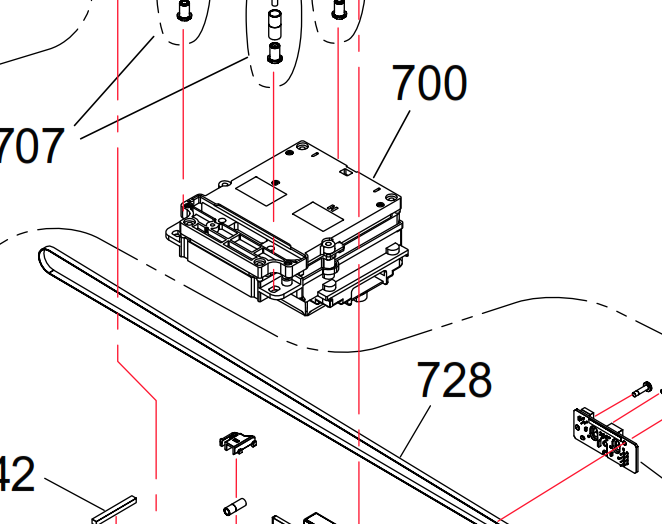 700
707
728
42